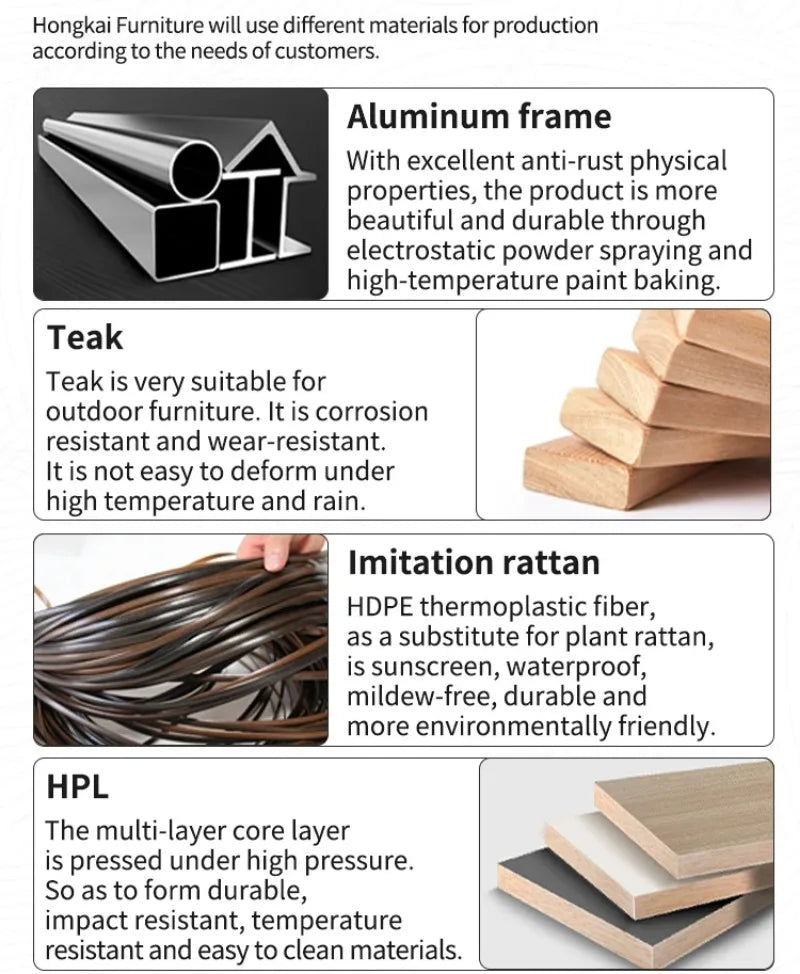 Hongkai Furniture will use different materials for production according to the needs of customers.

Aluminum frame

With excellent anti-rust physical properties, the product is more beautiful and durable through electrostatic powder spraying and high-temperature paint baking.

Teak

Teak is very suitable for outdoor furniture. It is corrosion resistant and wear-resistant. It is not easy to deform under high temperature and rain.

Imitation rattan

HDPE thermoplastic fiber, as a substitute for plant rattan, is sunscreen, waterproof, mildew-free, durable and more environmentally friendly.

HPL

The multi-layer core layer is pressed under high pressure. So as to form durable, impact resistant, temperature resistant and easy to clean materials.