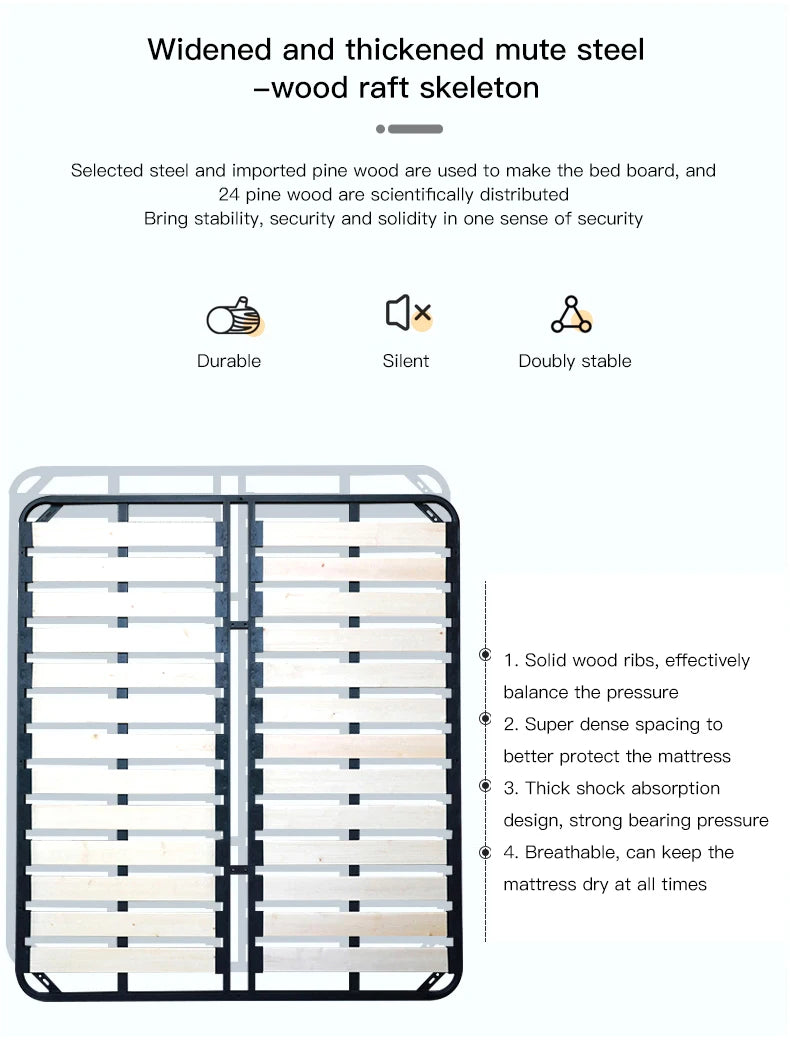 Widened and thickened mute steel –wood raft skeleton

Selected steel and imported pine wood are used to make the bed board, and 24 pine wood are scientifically distributed
Bring stability, security and solidity in one sense of security

Durable

Silent

Doubly stable

1. Solid wood ribs, effectively balance the pressure

2. Super dense spacing to better protect the mattress

3. Thick shock absorption design, strong bearing pressure

4. Breathable, can keep the mattress dry at all times